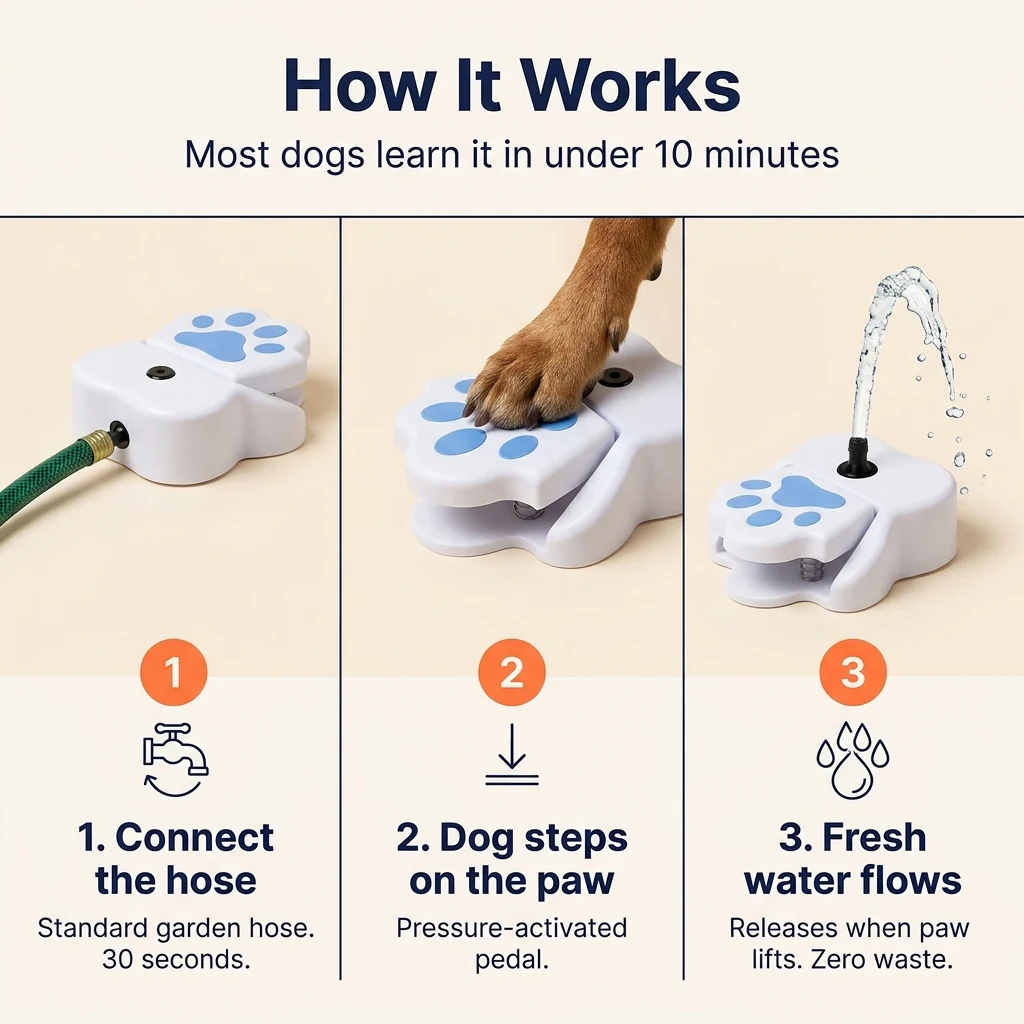 How It Works

Most dogs learn it in under 10 minutes

1

1. Connect the hose

Standard garden hose. 30 seconds.

2

2. Dog steps on the paw

Pressure-activated pedal.

3

3. Fresh water flows

Releases when paw lifts. Zero waste.